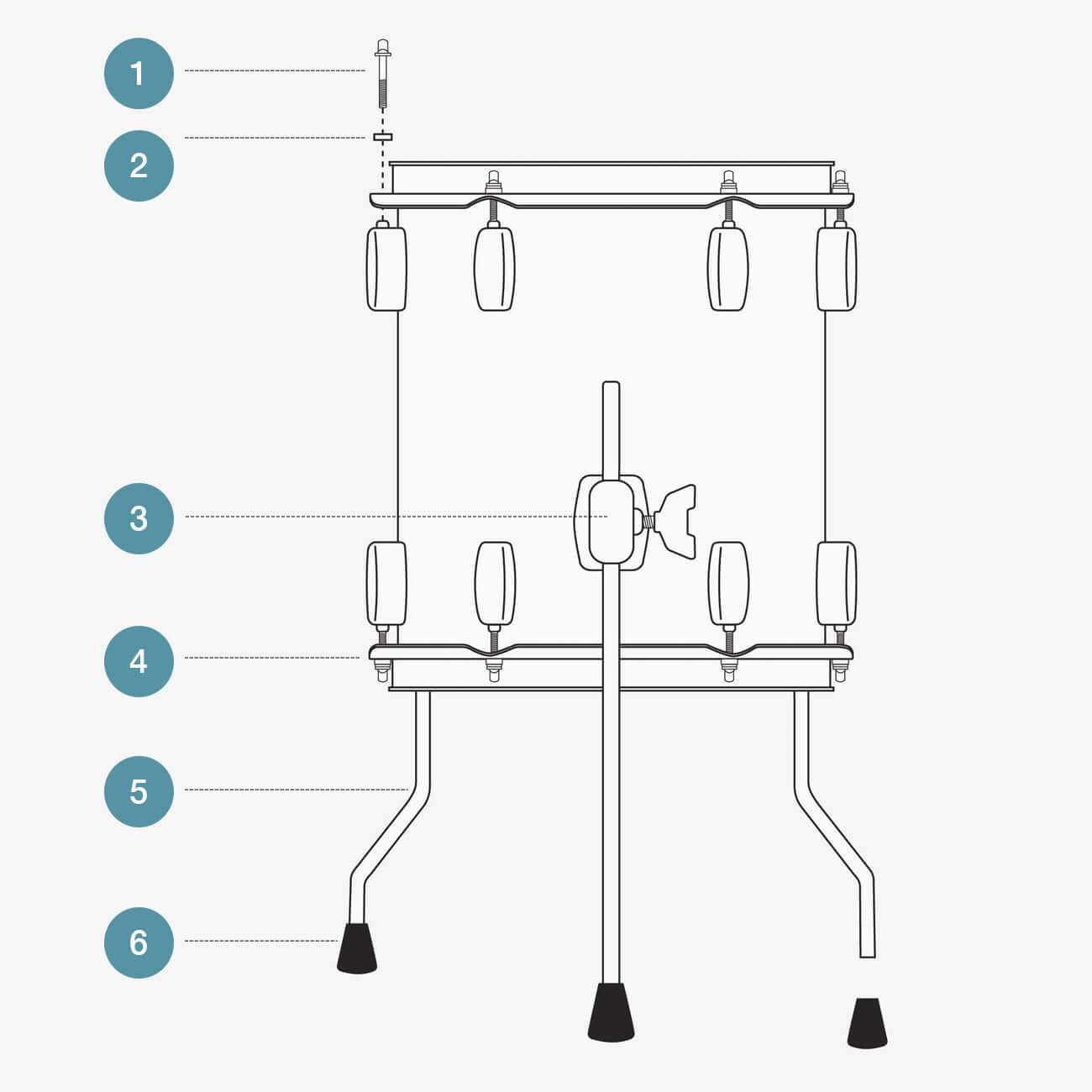 1
2
3
4
5
6