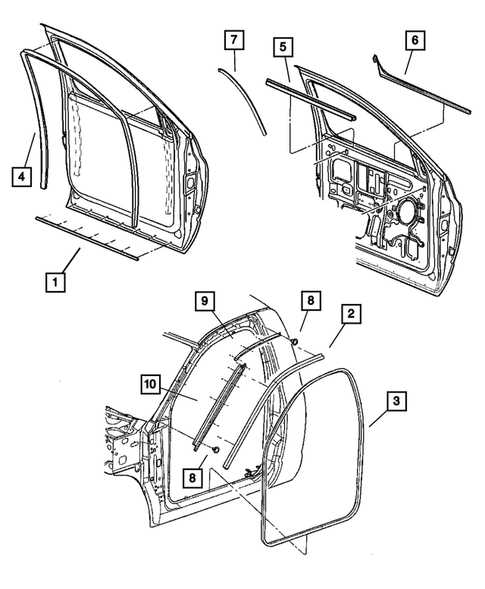 7
5
6
4
1
9
8
2
10
3
8