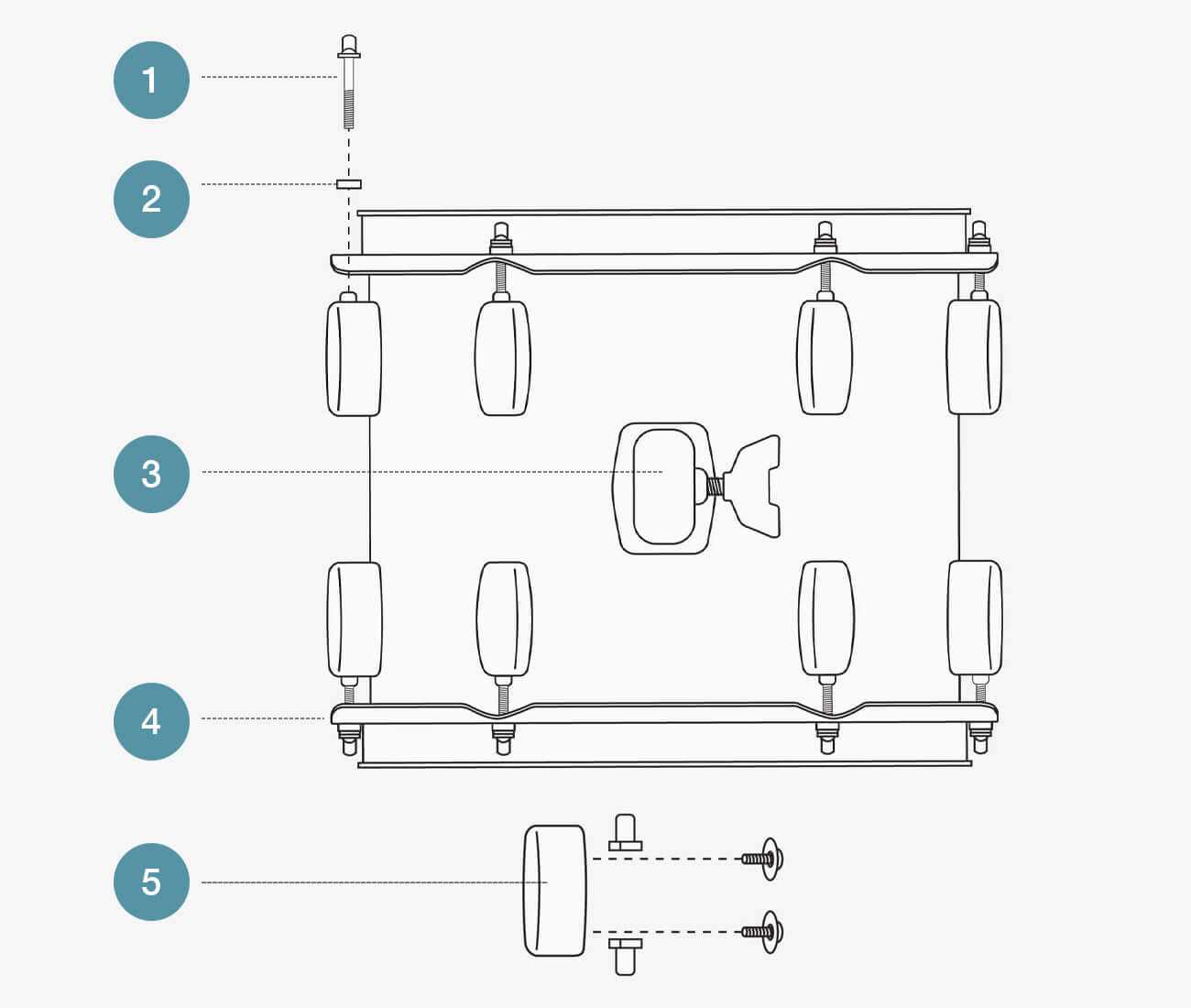 1

2

3

4

5