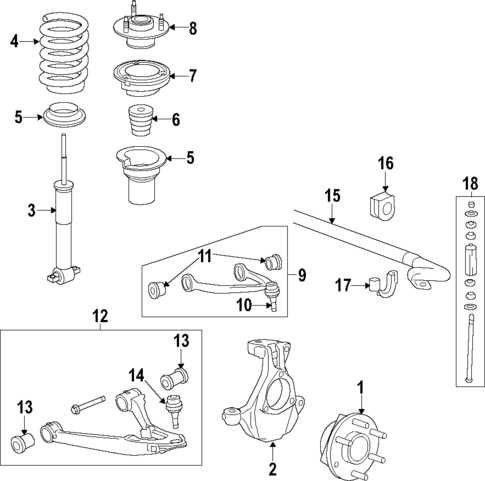 4
8
7
5
6
5
16
18
15
3
11
9
17
10
12
13
14
13
1
2