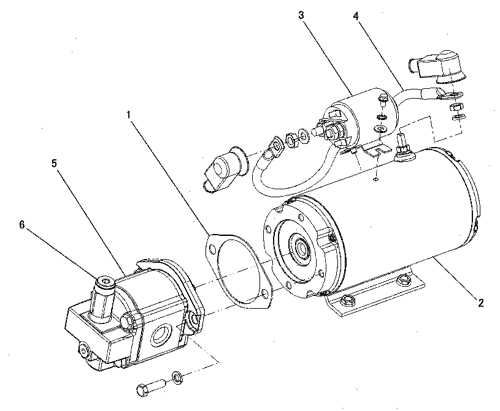 3
4
1
5
6
2