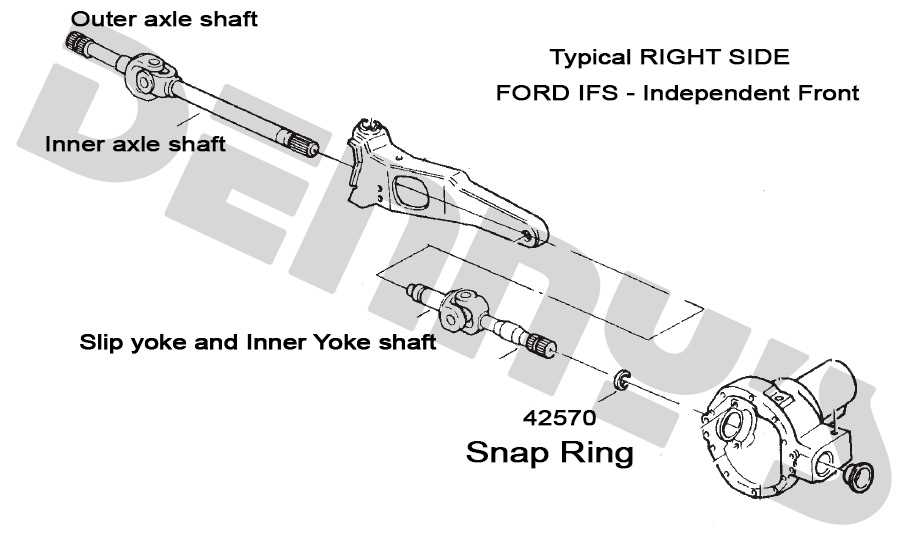 Outer axle shaft

Typical RIGHT SIDE
FORD IFS - Independent Front

Inner axle shaft

Slip yoke and Inner Yoke shaft

42570
Snap Ring

DENNYS