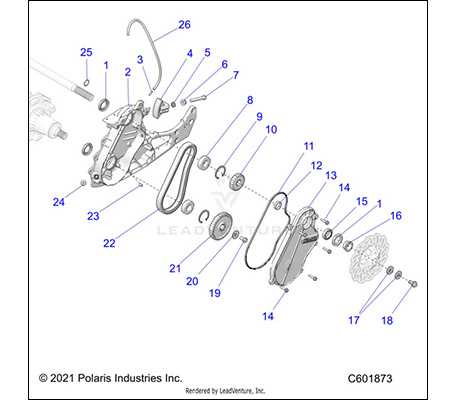 26
25
1
2
3
4
5
6
7
8
9
10
11
12
13
14
15
1
16
24
23
22
21
20
19
14
17
18
LEADVENTURE
© 2021 Polaris Industries Inc.
C601873
Rendered by LeadVenture, Inc.