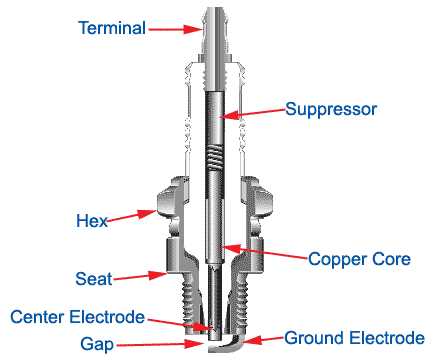 Terminal

Suppressor

Hex

Copper Core

Seat

Center Electrode

Gap

Ground Electrode