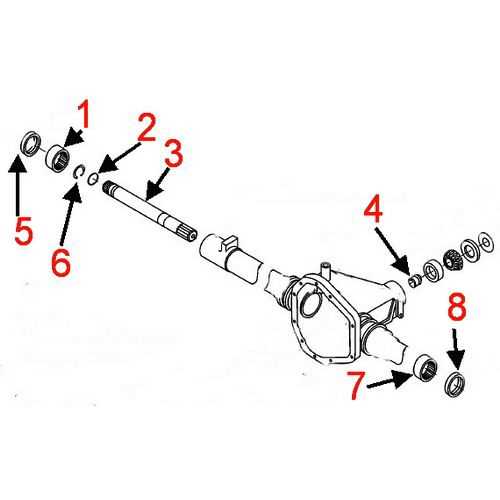 1
2
3
5
6
4
8
7