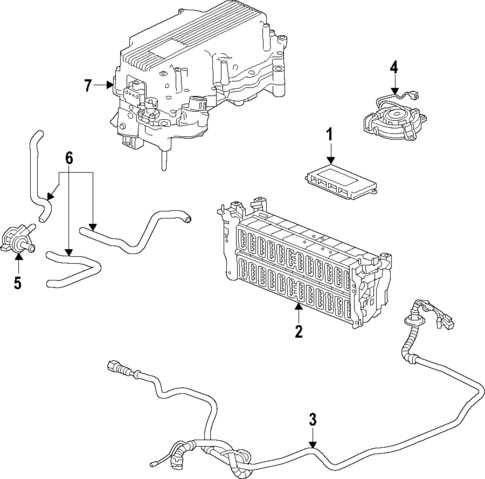 7
4
1
6
5
2
3