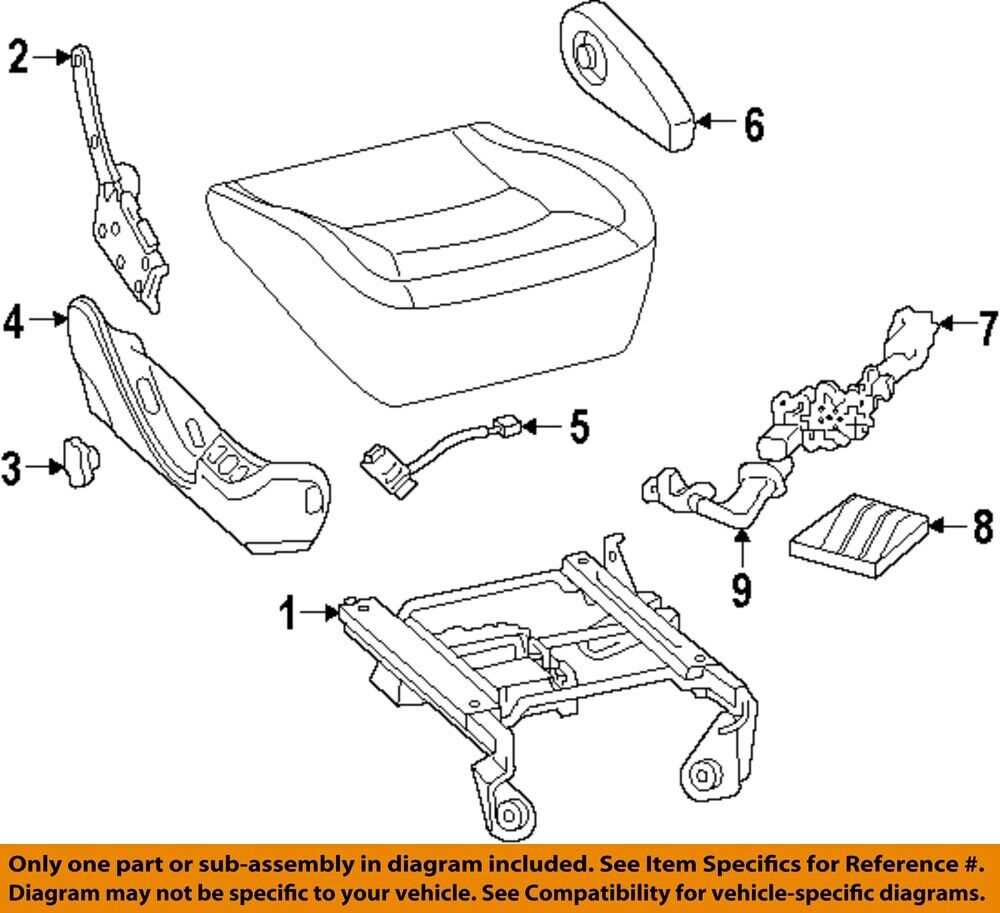 2
6
4
7
5
3
8
9
1

Only one part or sub-assembly in diagram included. See Item Specifics for Reference #.
Diagram may not be specific to your vehicle. See Compatibility for vehicle-specific diagrams.