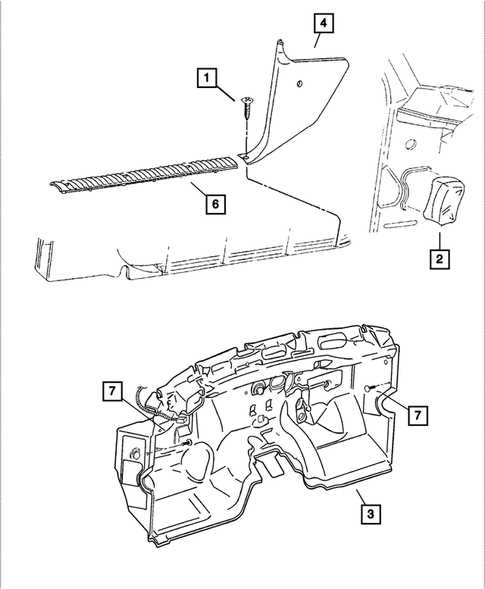 4
1
6
2
7
7
3